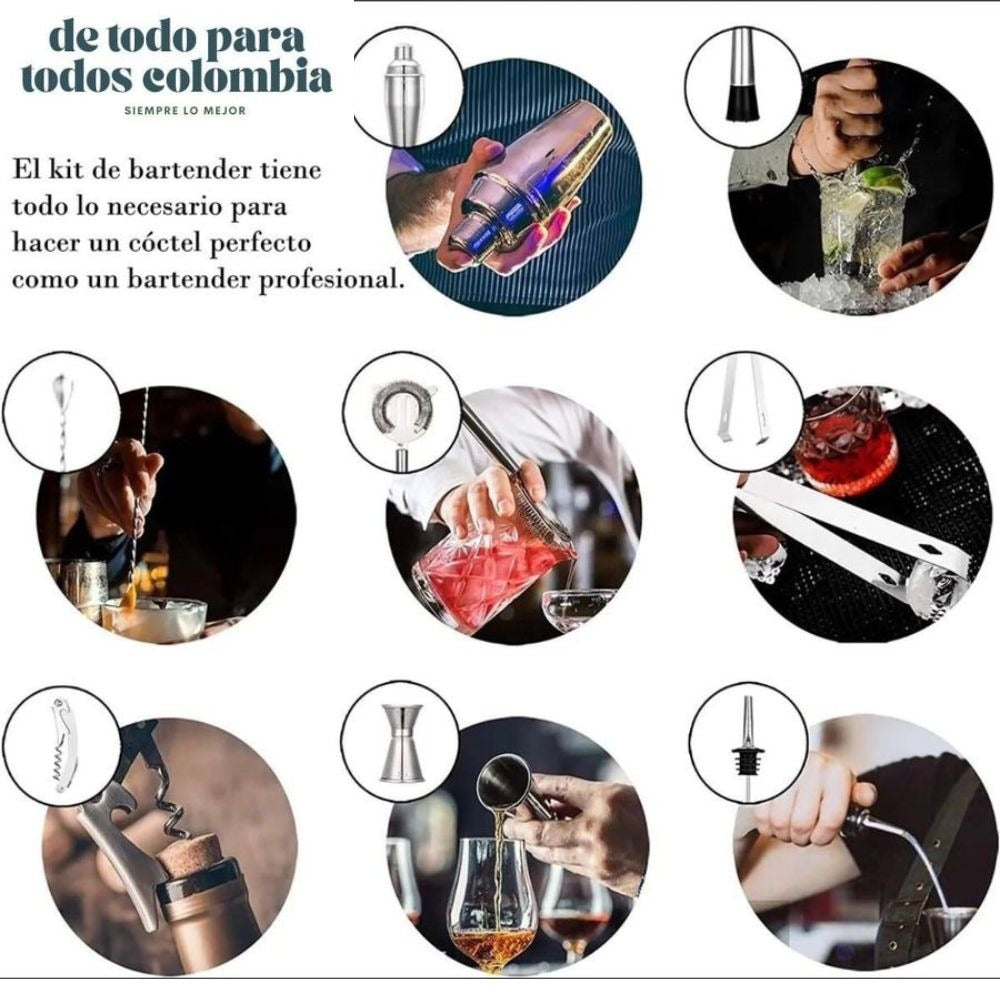 de todo para todos colombia

SIEMPRE LO MEJOR

El kit de bartender tiene todo lo necesario para hacer un cóctel perfecto como un bartender profesional.