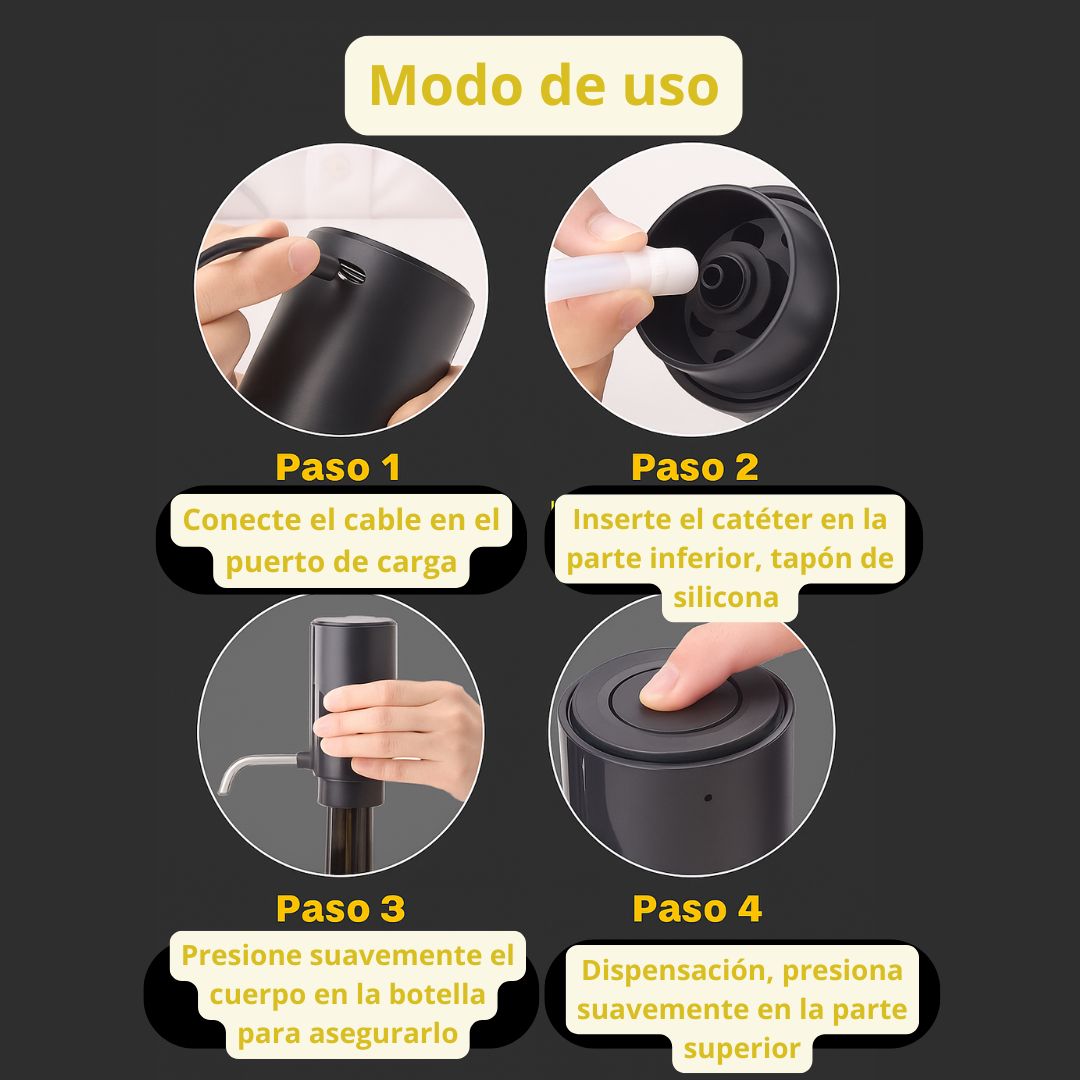 Modo de uso

Paso 1
Conecte el cable en el puerto de carga

Paso 2
Inserte el catéter en la parte inferior, tapón de silicona

Paso 3
Presione suavemente el cuerpo en la botella para asegurarlo

Paso 4
Dispensación, presiona suavemente en la parte superior